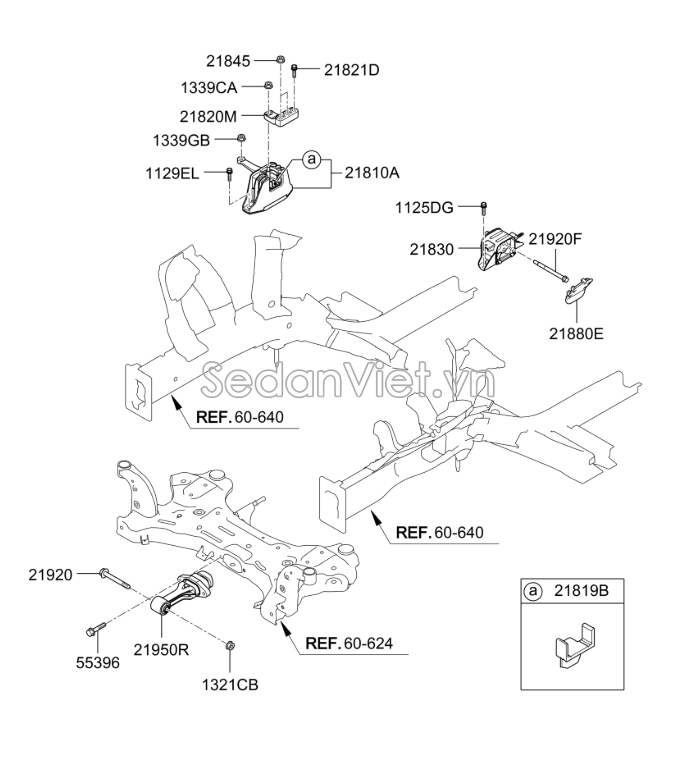 21845
21821D
1339CA
21820M
1339GB
1129EL
a
21810A
1125DG
21830
21920F
21880E
SedanViet.vn
REF. 60-640
REF. 60-640
21920
55396
21950R
1321CB
REF. 60-624
a 21819B