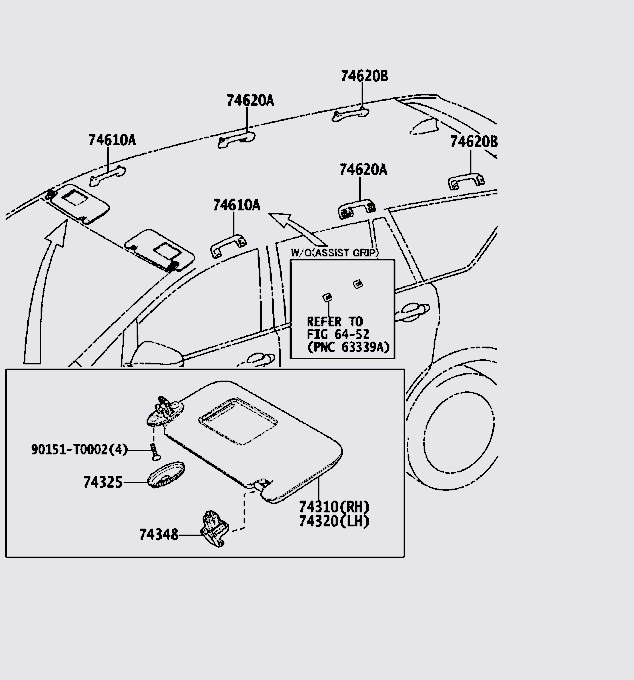 74620B
74620A
74610A
74620B
74620A
74610A
W/O(ASSIST GRIP)
REFER TO
FIG 64-52
(PNC 63339A)
90151-T0002(4)
74325
74348
74310(RH)
74320(LH)