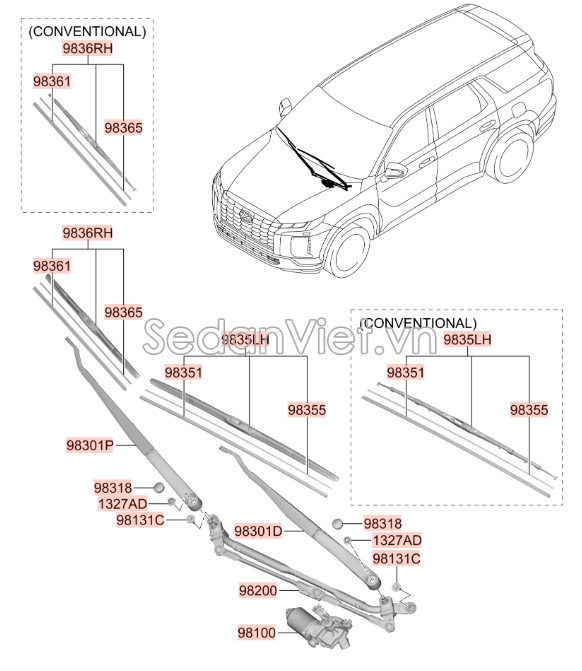 (CONVENTIONAL)
9836RH
98361
98365

9836RH
98361
98365

SedanViet.vn

9835LH
98351
98355

(CONVENTIONAL)
9835LH
98351
98355

98301P
98318
1327AD
98131C

98301D
98318
1327AD
98131C

98200
98100