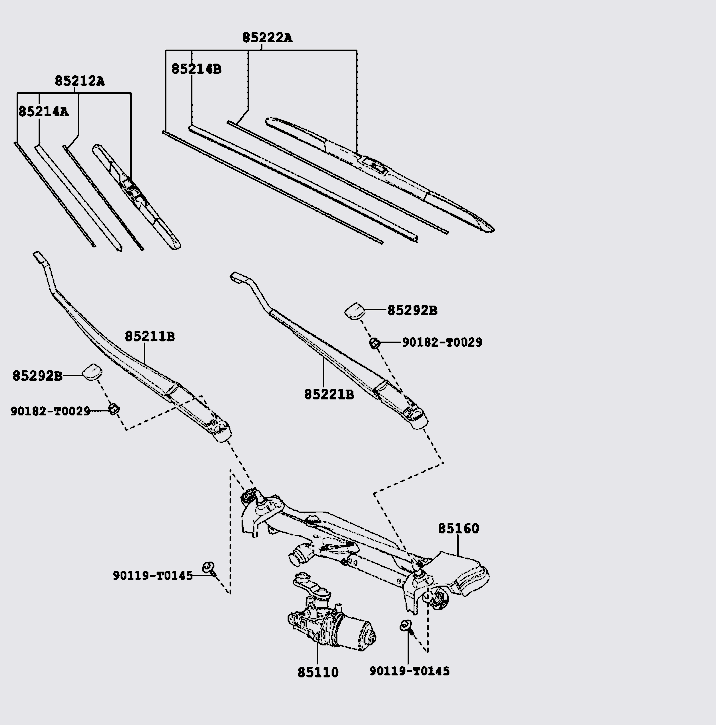 85222A
85214B
85212A
85214A
85292B
90182-T0029
85211B
85292B
90182-T0029
85221B
85160
90119-T0145
85110
90119-T0145