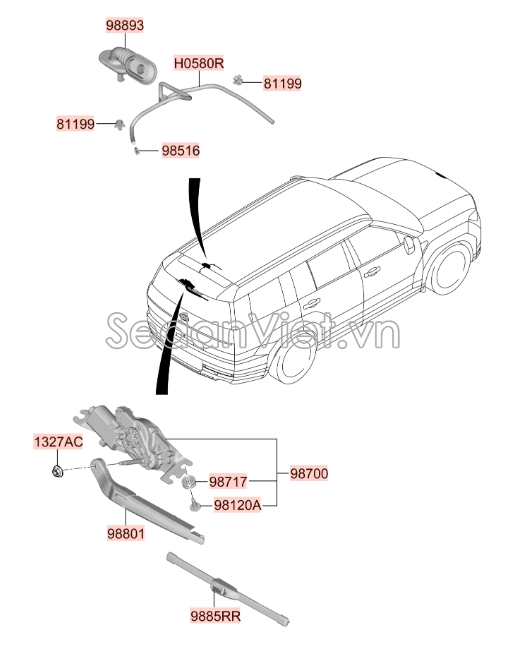 98893
H0580R
81199
81199
98516
SedanViet.vn
1327AC
98717
98700
98120A
98801
9885RR