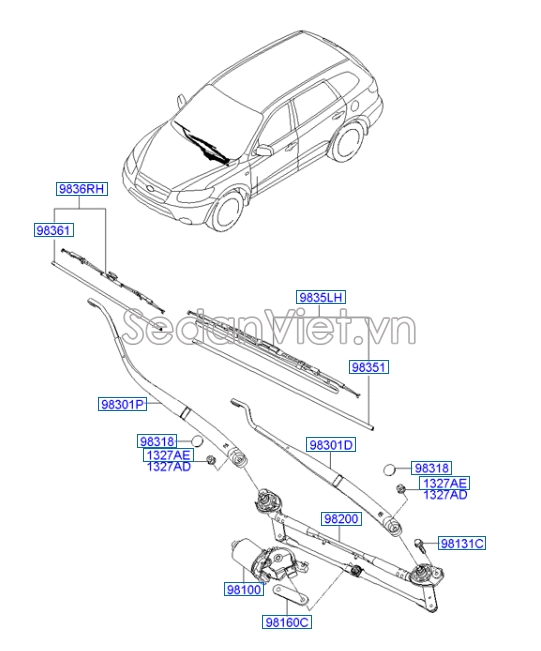 9836RH
98361
9835LH
SedanViet.vn
98351
98301P
98318
1327AE
1327AD
98301D
98318
1327AE
1327AD
98200
98131C
98100
98160C