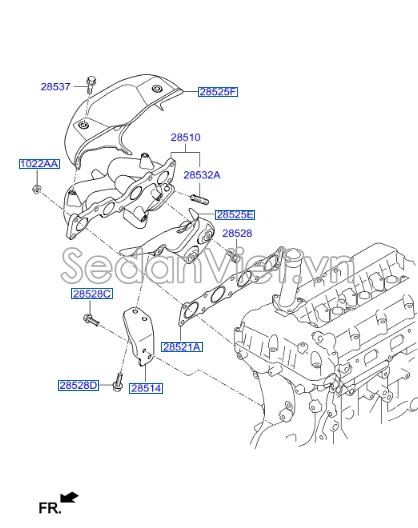 28537
28525F
28510
1022AA
28532A
28525E
28528
SedanViet.vn
28528C
28521A
28528D
28514
FR.