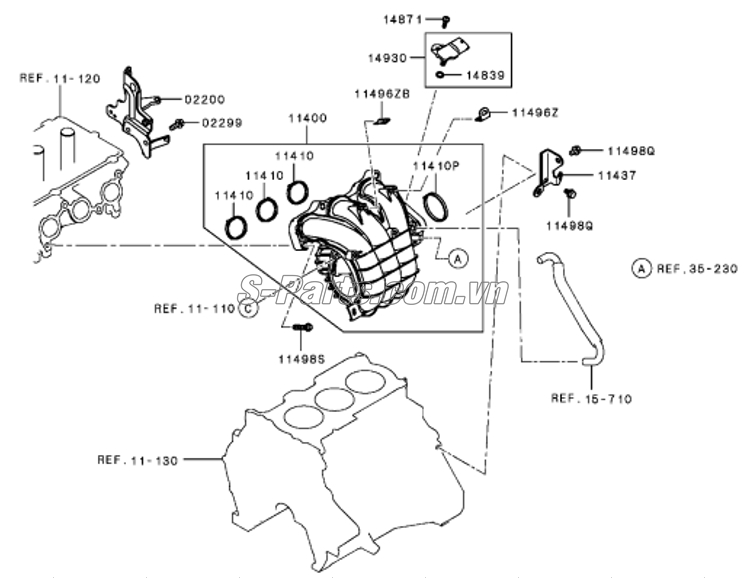 14871
14930
14839
REF. 11-120
02200
02299
11496ZB
11496Z
11400
11410
11410
11410
11410P
11498Q
11437
11498Q
A
A REF. 35-230
S-Parts.com.vn
REF. 11-110 C
11498S
REF. 15-710
REF. 11-130