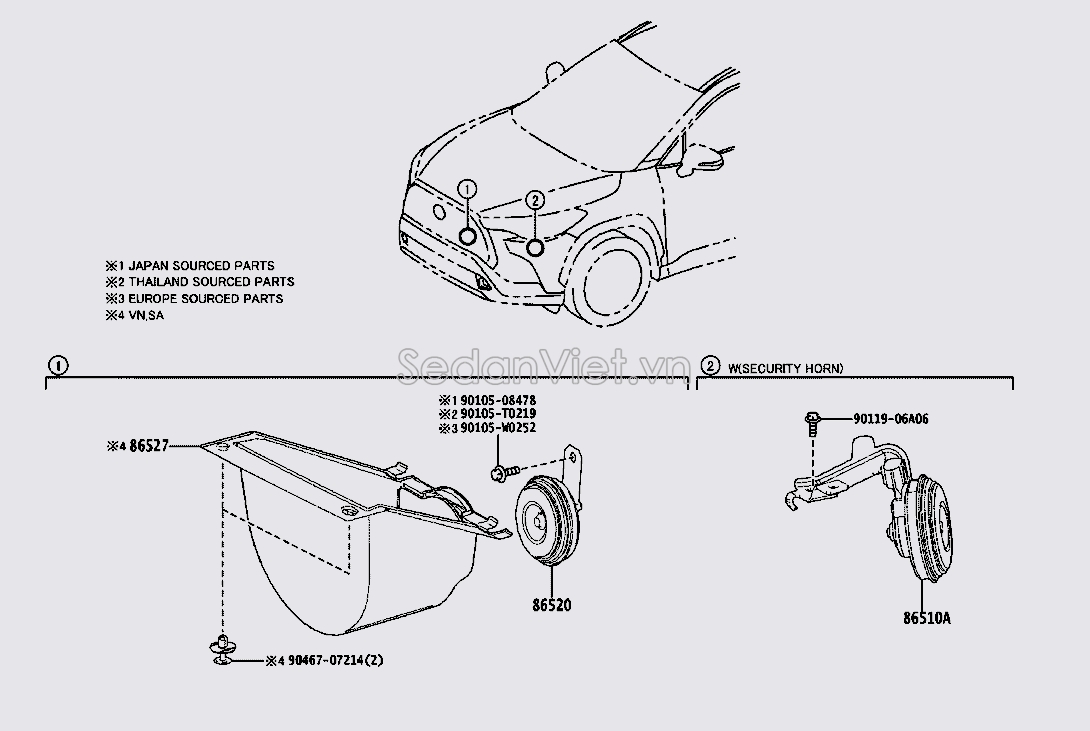 ①
②

※1 JAPAN SOURCED PARTS
※2 THAILAND SOURCED PARTS
※3 EUROPE SOURCED PARTS
※4 VN,SA

SedanViet.vn

①

② W(SECURITY HORN)

※1 90105-08478
※2 90105-T0219
※3 90105-W0252

※4 86527

86520

※4 90467-07214(2)

90119-06A06

86510A