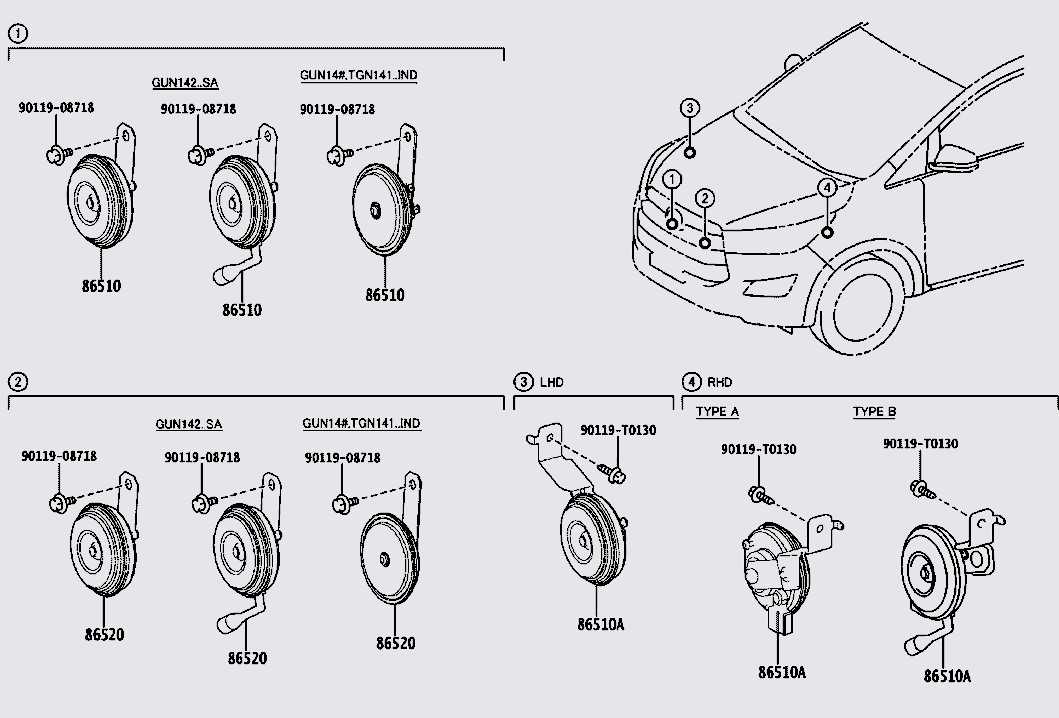 ①

GUN142..SA

GUN14#.TGN141..IND

90119-08718

90119-08718

90119-08718

86510

86510

86510

③

①

②

④

②

GUN142..SA

GUN14#.TGN141..IND

90119-08718

90119-08718

90119-08718

86520

86520

86520

③ LHD

90119-T0130

86510A

④ RHD

TYPE A

TYPE B

90119-T0130

90119-T0130

86510A

86510A