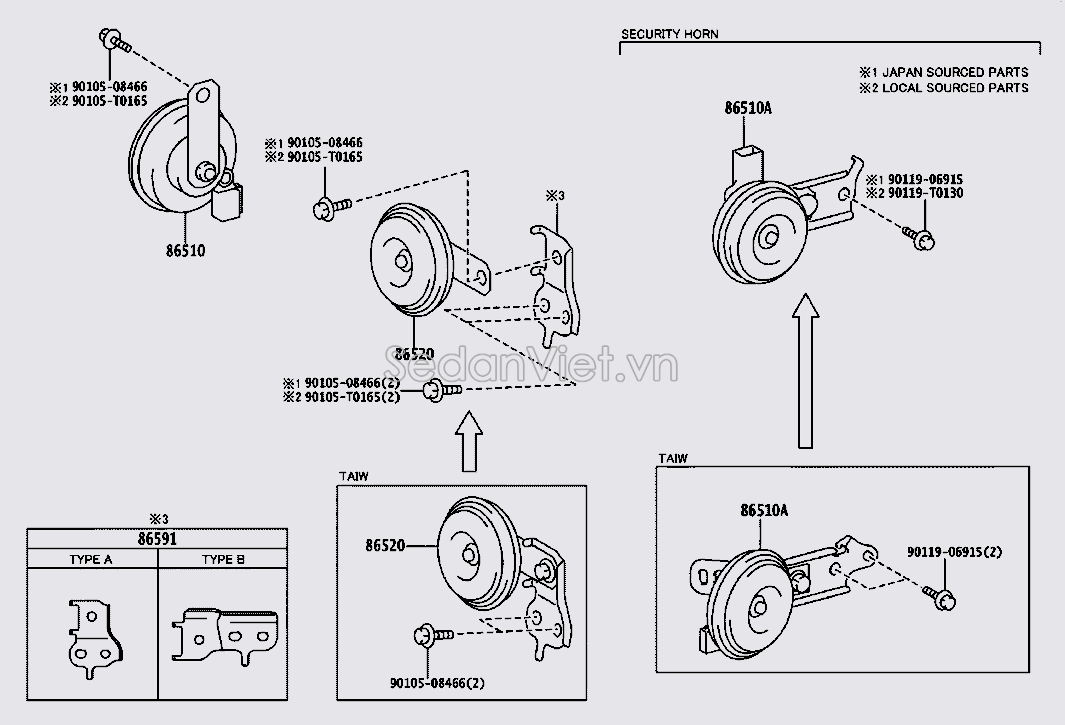 ※1 90105-08466
※2 90105-T0165

86510

※1 90105-08466
※2 90105-T0165

※3

86520

SedanViet.vn

※1 90105-08466(2)
※2 90105-T0165(2)

SECURITY HORN

※1 JAPAN SOURCED PARTS
※2 LOCAL SOURCED PARTS

86510A

※1 90119-06915
※2 90119-T0130

※3

| 86591 | |
|---|---|
| TYPE A | TYPE B |

TAIW

86520

90105-08466(2)

TAIW

86510A

90119-06915(2)