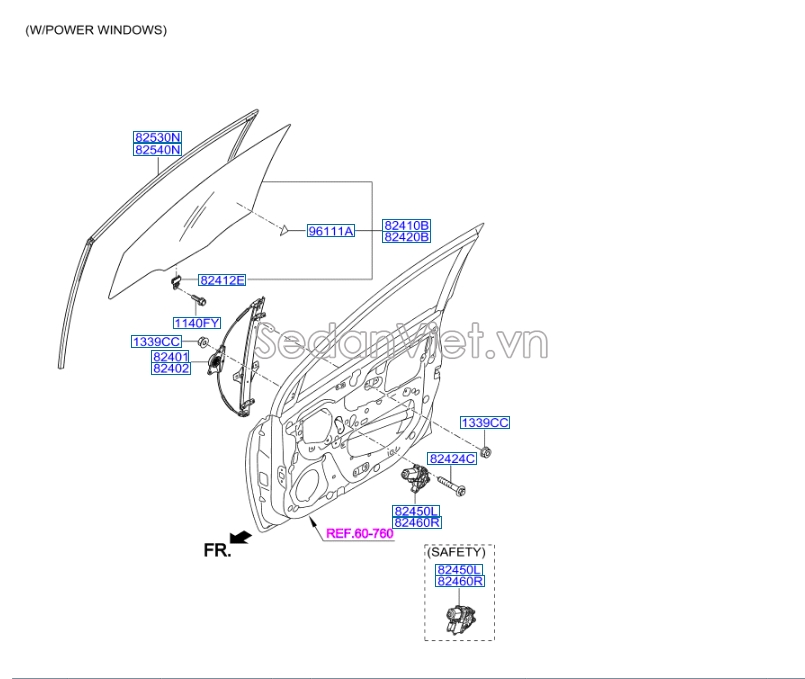 (W/POWER WINDOWS)

82530N
82540N

96111A

82410B
82420B

82412E

1140FY

1339CC

82401
82402

SedanViet.vn

1339CC

82424C

82450L
82460R

REF.60-760

FR.

(SAFETY)
82450L
82460R