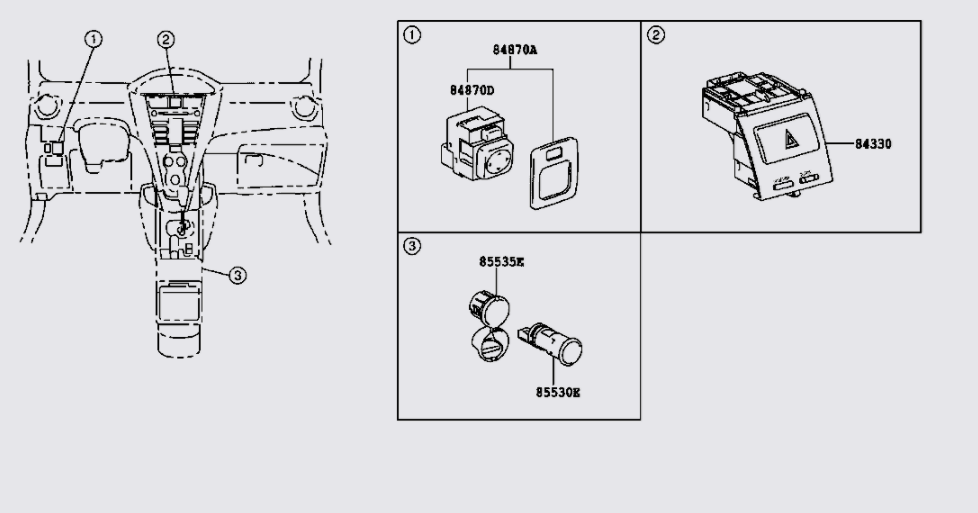 ①
②
③
①
84870A
84870D
②
84330
③
85535E
85530E