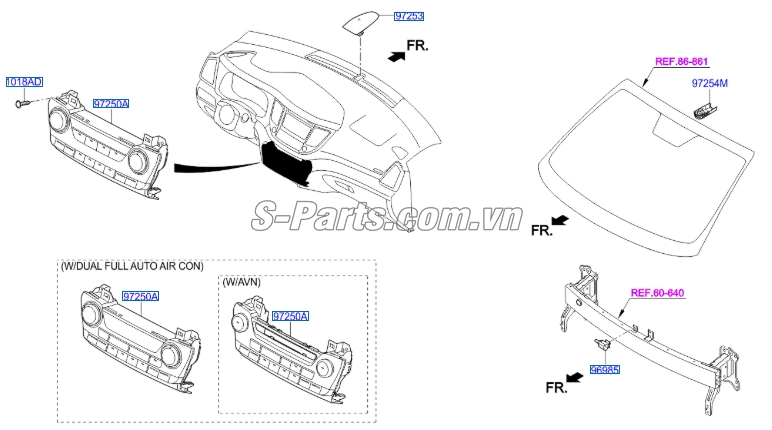 97253
FR.
1018AD
97250A
REF.86-861
97254M
S-Parts.com.vn
FR.
(W/DUAL FULL AUTO AIR CON)
97250A
(W/AVN)
97250A
REF.60-640
96985
FR.