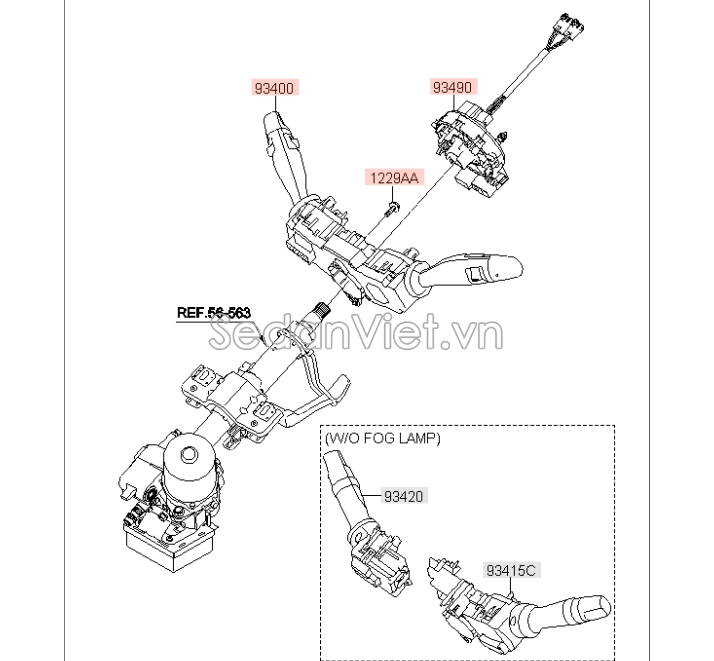 93400

93490

1229AA

REF.56-563

SedanViet.vn

(W/O FOG LAMP)

93420

93415C