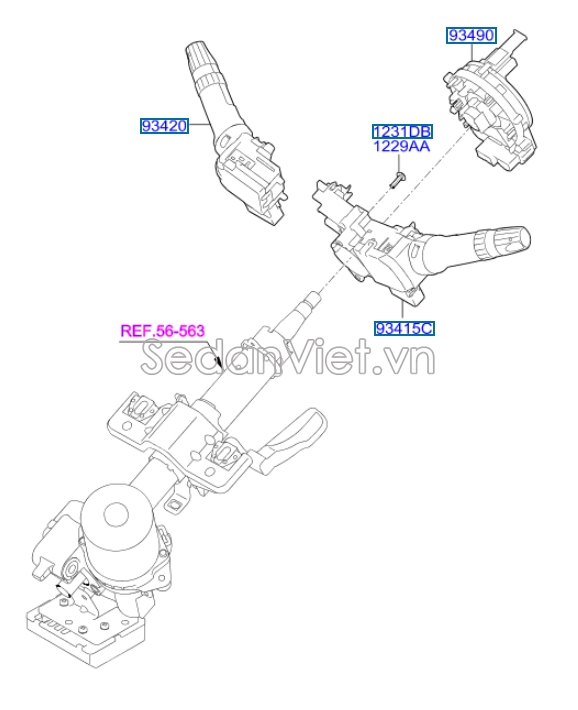 93490

93420

1231DB
1229AA

93415C

REF.56-563

SedanViet.vn