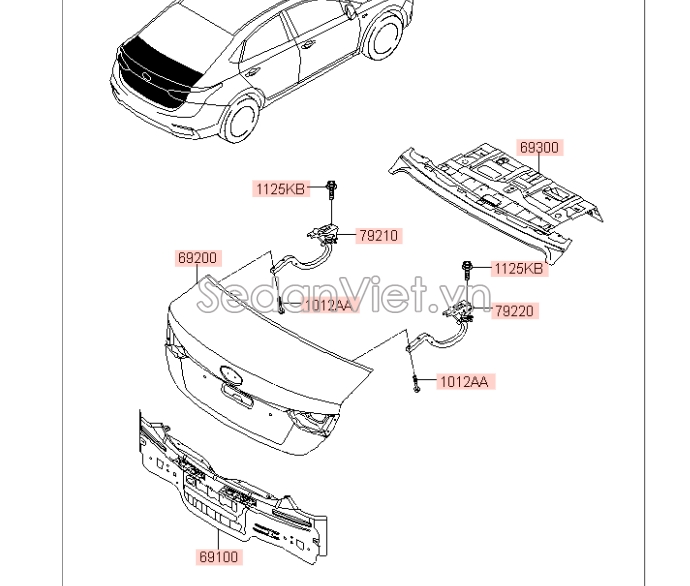 69300

1125KB

79210

69200

1125KB

SedanViet.vn

1012AA

79220

1012AA

69100