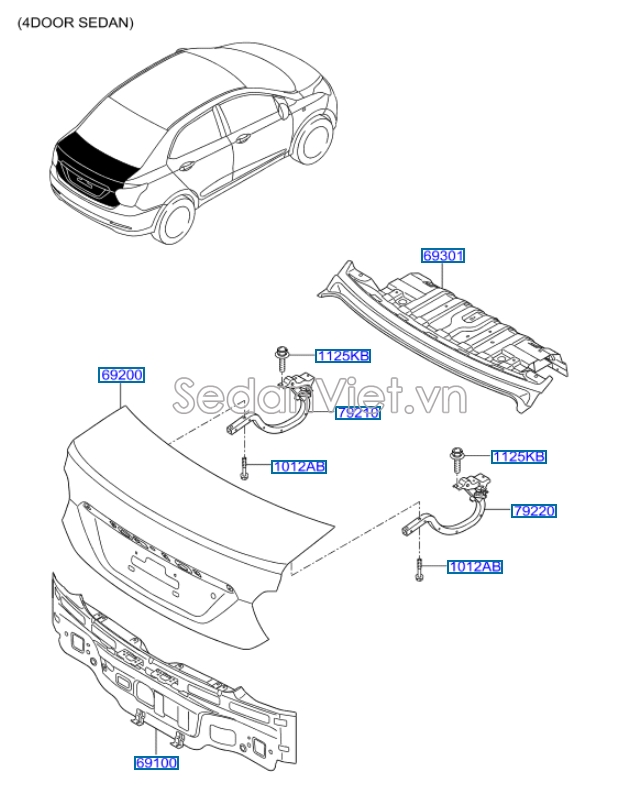 (4DOOR SEDAN)

69301

1125KB

69200

SedanViet.vn

79210

1012AB

1125KB

79220

1012AB

69100