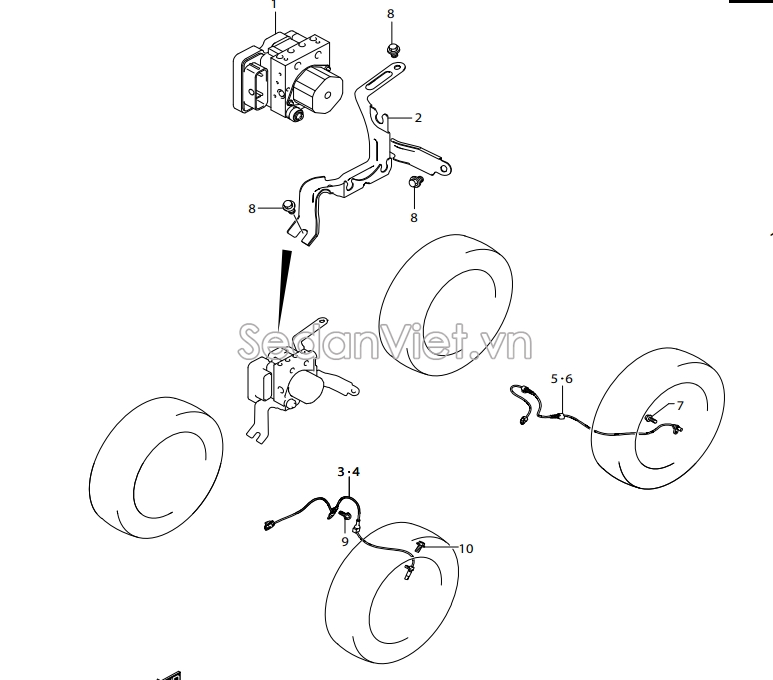 1
8
2
8
8
SedanViet.vn
5·6
7
3·4
9
10