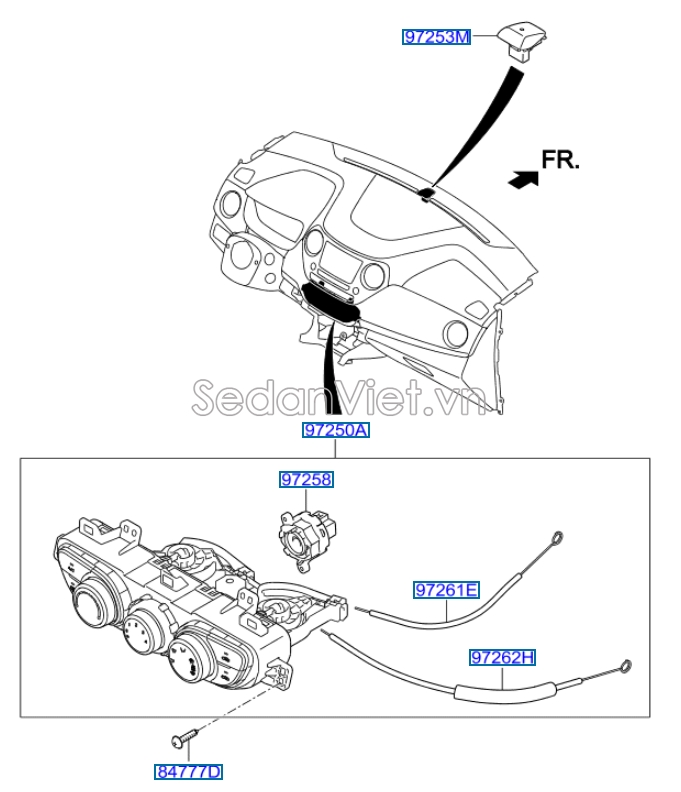 97253M

FR.

SedanViet.vn

97250A

97258

97261E

97262H

84777D