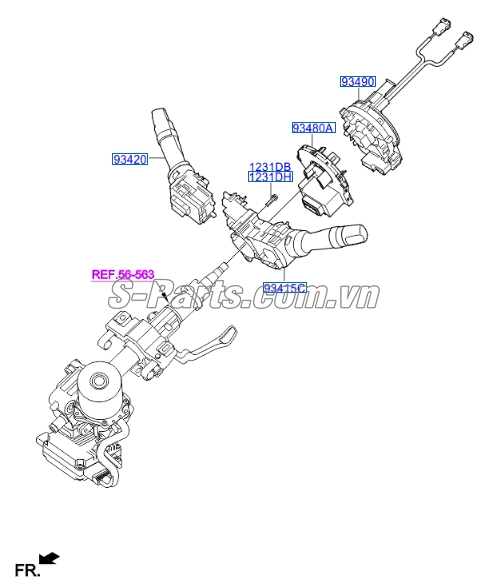 93490
93480A
93420
1231DB
1231DH
REF.56-563
93415C
S-Parts.com.vn
FR.