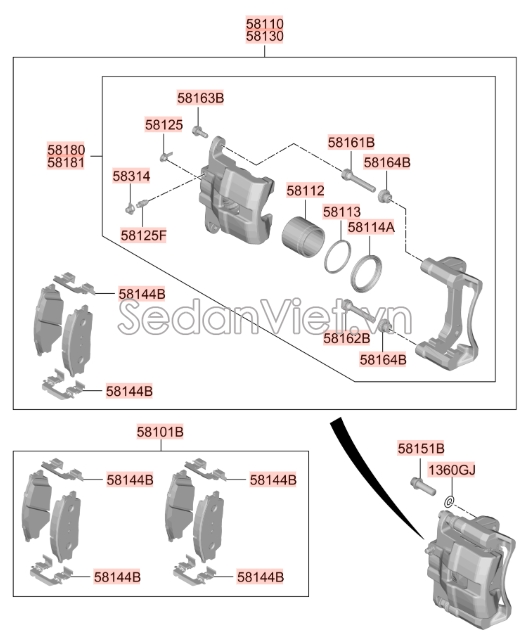 58110
58130

58163B
58125
58180
58181
58161B
58164B
58314
58112
58113
58114A
58125F
58144B
SedanViet.vn
58162B
58164B
58144B

58101B
58144B
58144B
58144B
58144B

58151B
1360GJ