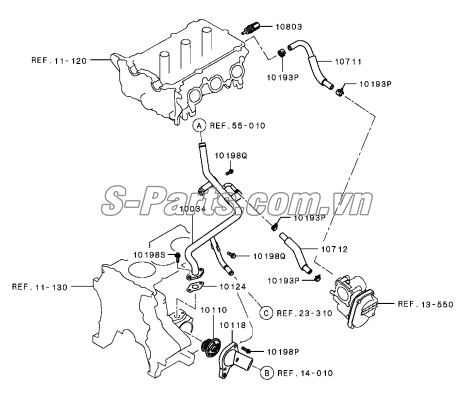 10803
REF. 11-120
10711
10193P
10193P
A REF. 55-010
10198Q
S-Parts.com.vn
10034
10193P
10712
10198S
10198Q
10193P
REF. 11-130
10124
REF. 13-550
C REF. 23-310
10110
10118
10198P
B REF. 14-010