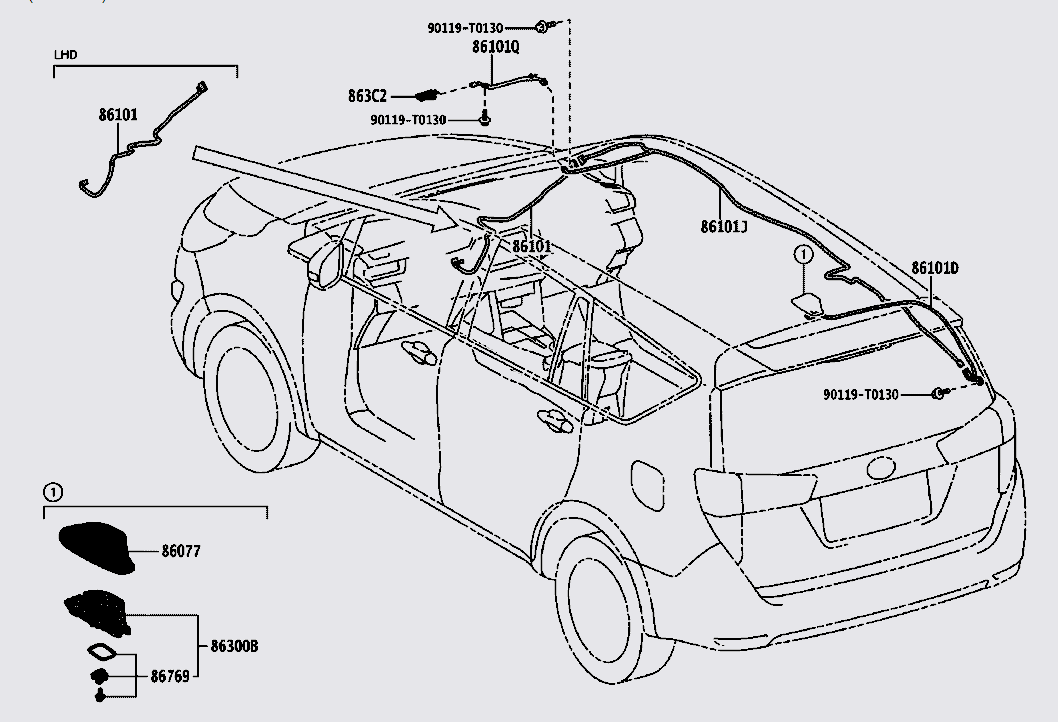 LHD

86101

90119-T0130

86101Q

863C2

90119-T0130

86101

86101J

1

86101D

90119-T0130

1

86077

86300B

86769