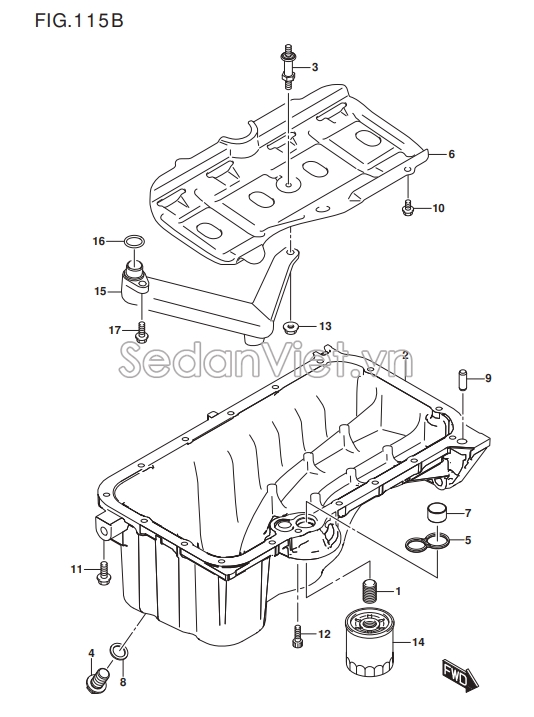 FIG.115B

3
6
10
16
15
17
13
SedanViet.vn
2
9
7
5
11
1
12
14
4
8
FWD