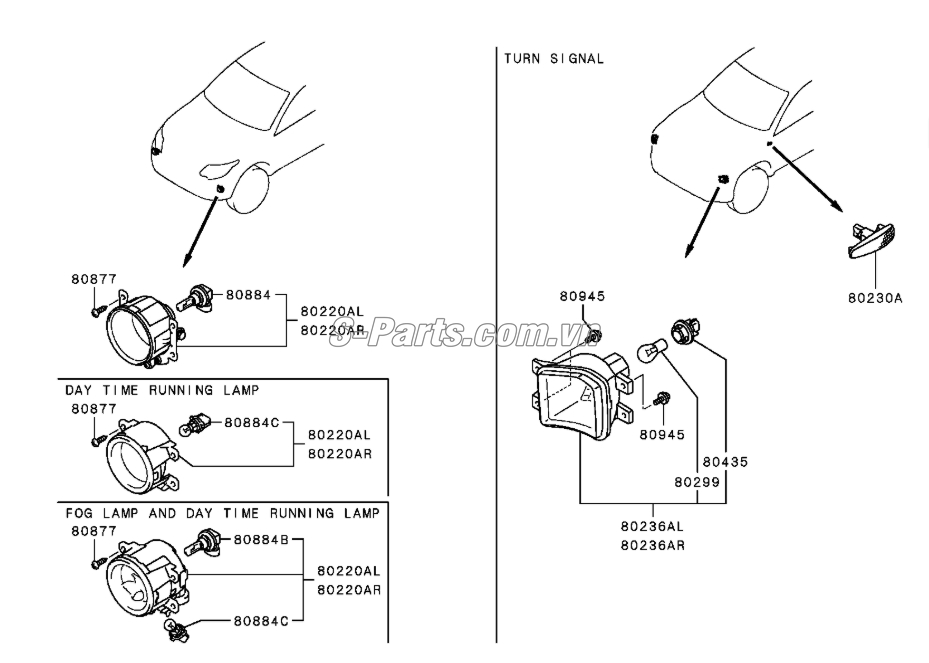 80877
80884
80220AL
80220AR

S-Parts.com.vn

DAY TIME RUNNING LAMP
80877
80884C
80220AL
80220AR

FOG LAMP AND DAY TIME RUNNING LAMP
80877
80884B
80220AL
80220AR
80884C

TURN SIGNAL
80230A
80945
80945
80435
80299
80236AL
80236AR