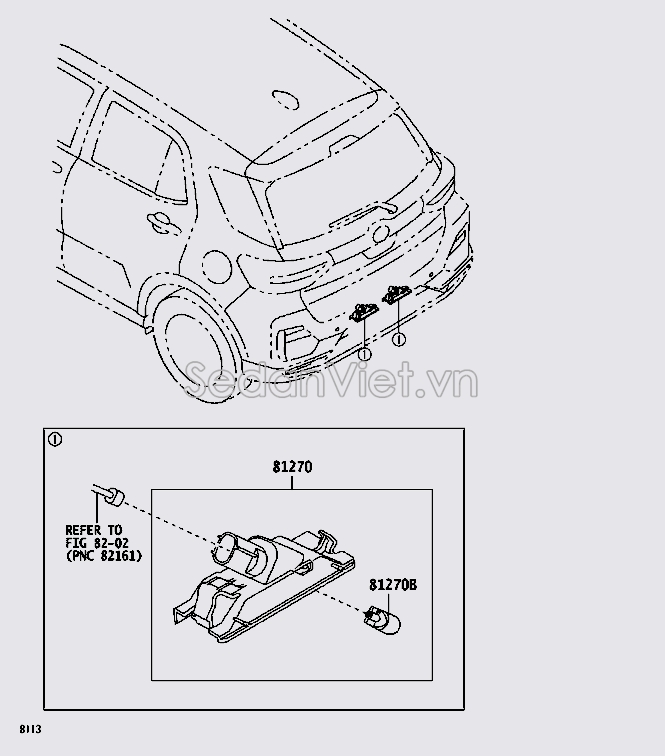 ①
①
SedanViet.vn
①
81270
REFER TO FIG 82-02 (PNC 82161)
81270B
8113