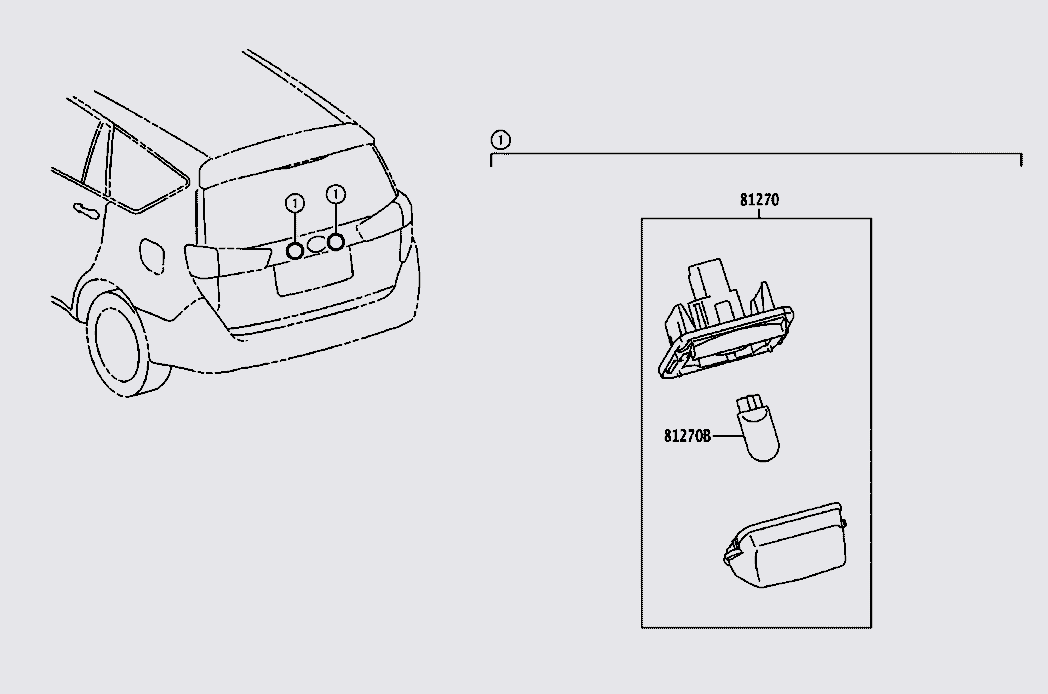 1
1
1
81270
81270B