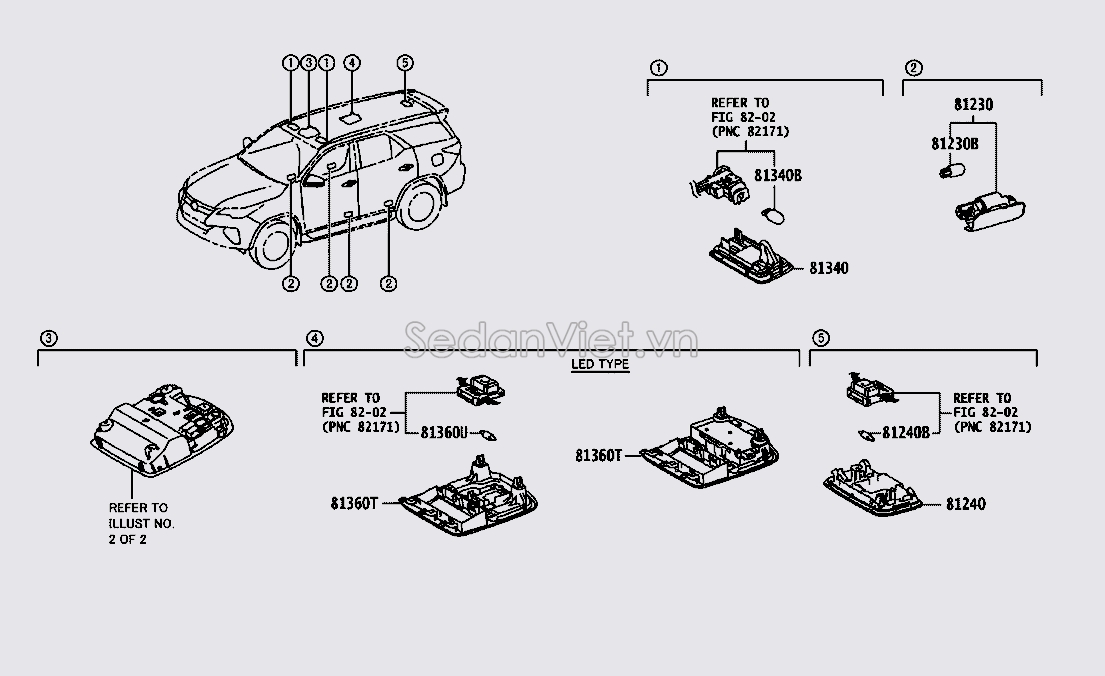 1 3 1 4 5

2 2 2 2

1

REFER TO FIG 82-02 (PNC 82171)

81340B

81340

2

81230

81230B

SedanViet.vn

3

REFER TO ILLUST NO. 2 OF 2

4

LED TYPE

REFER TO FIG 82-02 (PNC 82171)

81360U

81360T

81360T

5

REFER TO FIG 82-02 (PNC 82171)

81240B

81240