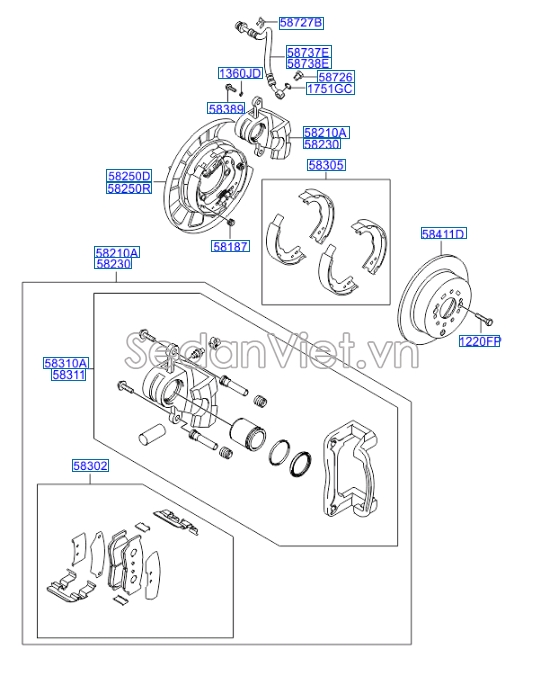 58727B
58737E
58738E
1360JD
58726
1751GC
58389
58210A
58230
58305
58250D
58250R
58187
58411D
58210A
58230
1220FP
SedanViet.vn
58310A
58311
58302