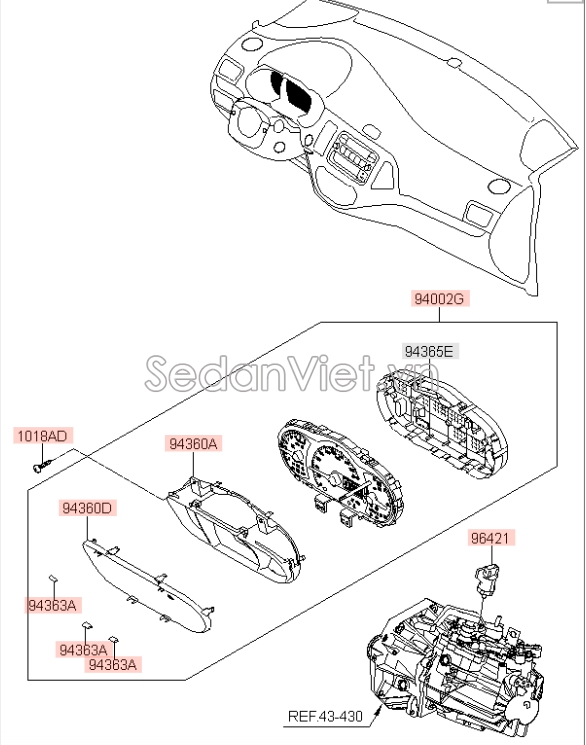 94002G
94365E
SedanViet.vn
1018AD
94360A
94360D
96421
94363A
94363A
94363A
REF.43-430