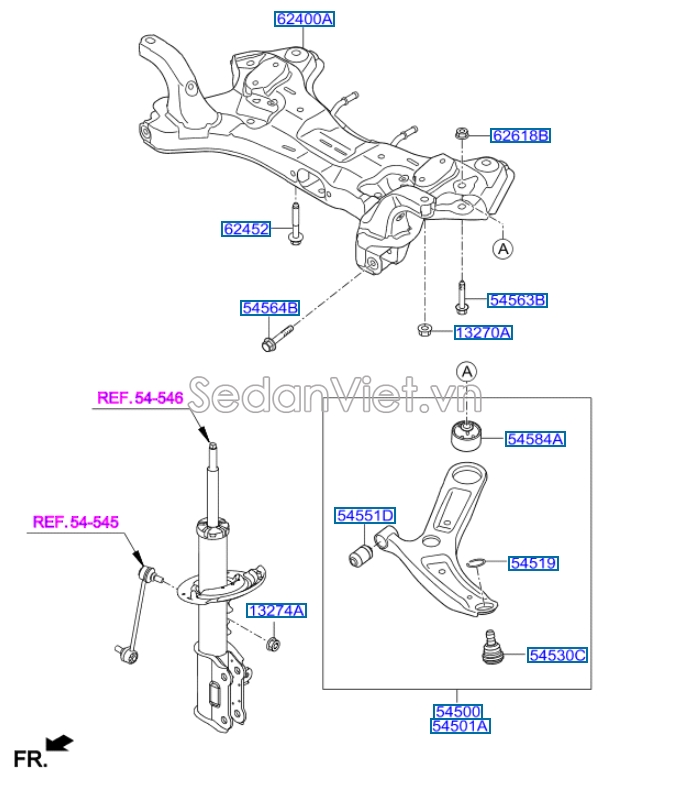 62400A
62618B
62452
A
54564B
54563B
13270A
A
SedanViet.vn
REF. 54-546
54584A
REF. 54-545
54551D
54519
13274A
54530C
54500
54501A
FR.