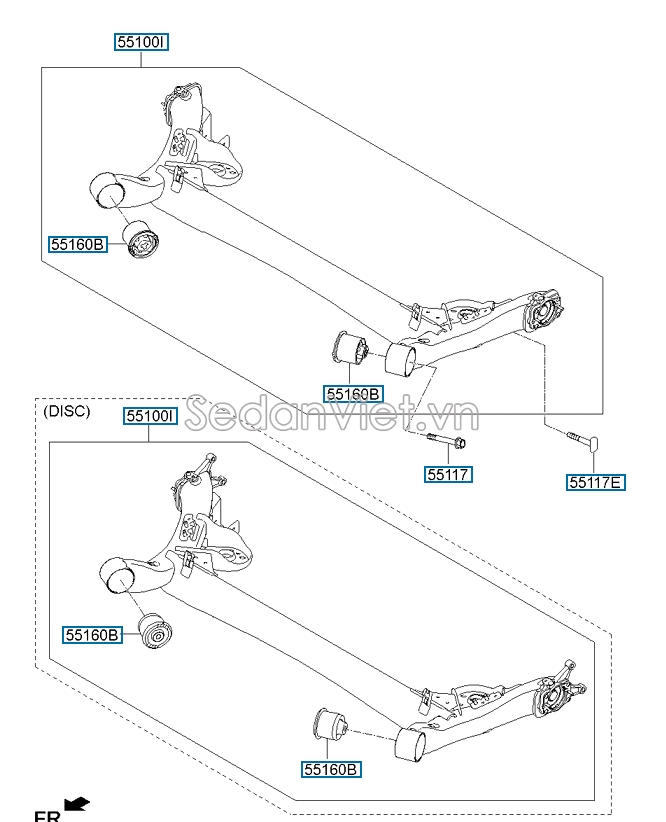 55100I

55160B

55160B

SedanViet.vn

(DISC)

55100I

55117

55117E

55160B

55160B

FR