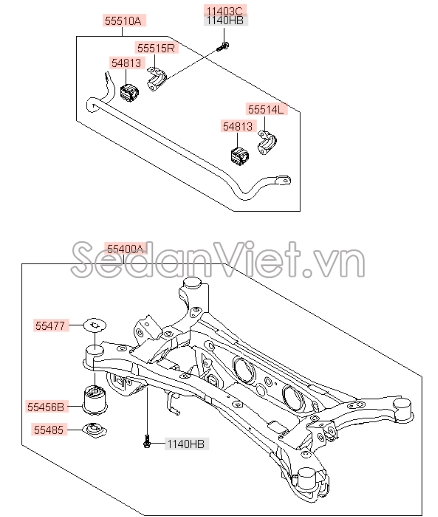 55510A
11403C
1140HB
55515R
54813
55514L
54813
55400A
SedanViet.vn
55477
55456B
55485
1140HB