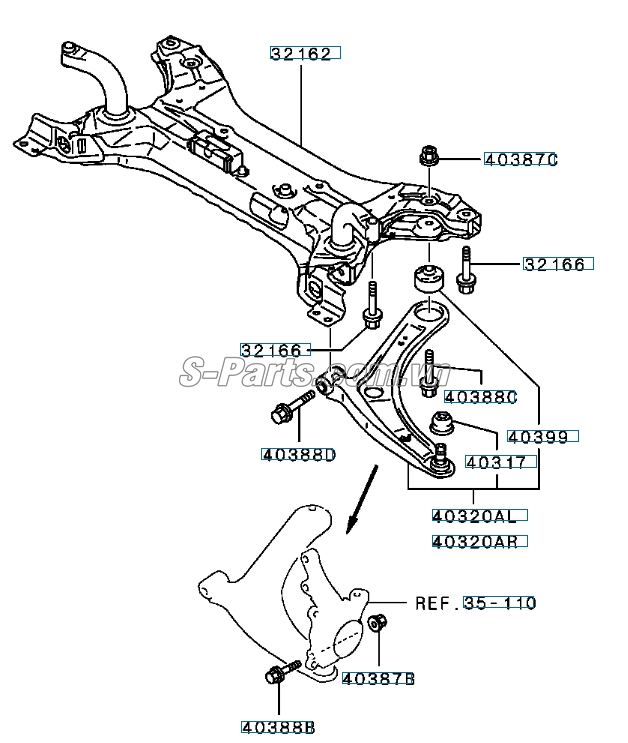 32162

40387C

32166

32166

S-Parts.com.vn

40388C

40399

40388D

40317

40320AL

40320AR

REF. 35-110

40387B

40388B