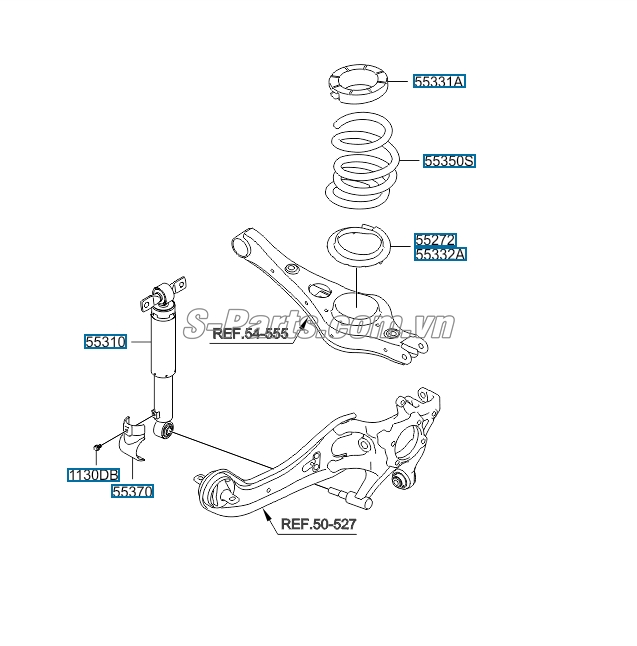 55331A
55350S
55272
55332A
S-Parts.com.vn
REF.54-555
55310
1130DB
55370
REF.50-527