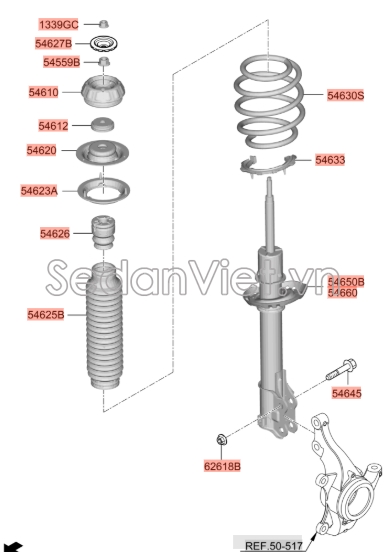 1339GC
54627B
54559B
54610
54612
54620
54623A
54626
54625B
54630S
54633
SedanViet.vn
54650B
54660
54645
62618B
REF.50-517