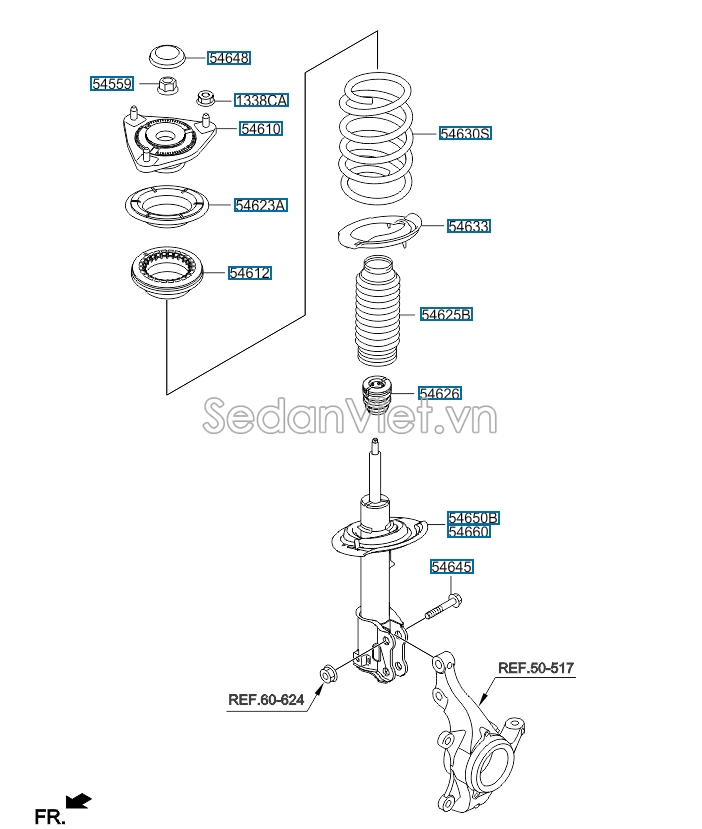 54648
54559
1338CA
54610
54623A
54612
54630S
54633
54625B
54626
SedanViet.vn
54650B
54660
54645
REF.50-517
REF.60-624
FR.