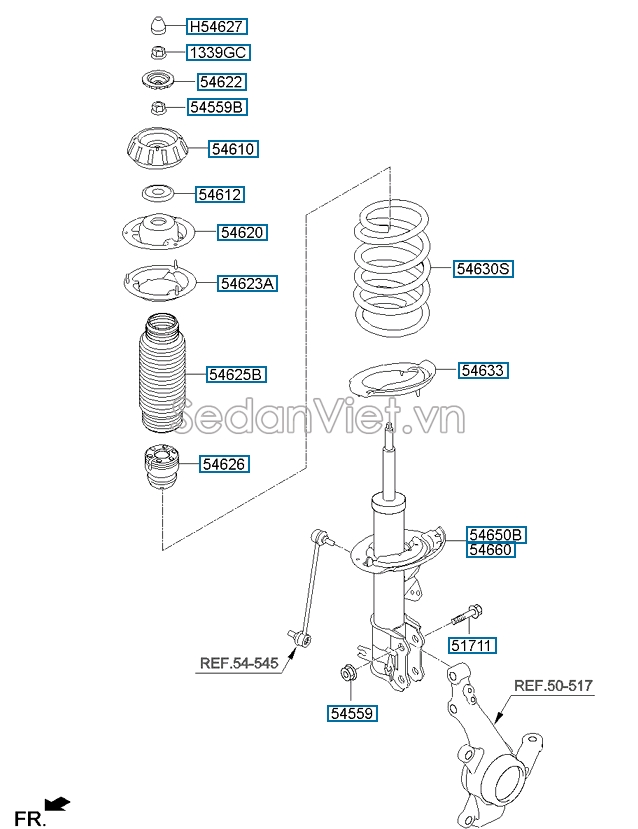 H54627
1339GC
54622
54559B
54610
54612
54620
54623A
54625B
54626
54630S
54633
SedanViet.vn
54650B
54660
51711
REF.54-545
54559
REF.50-517
FR.