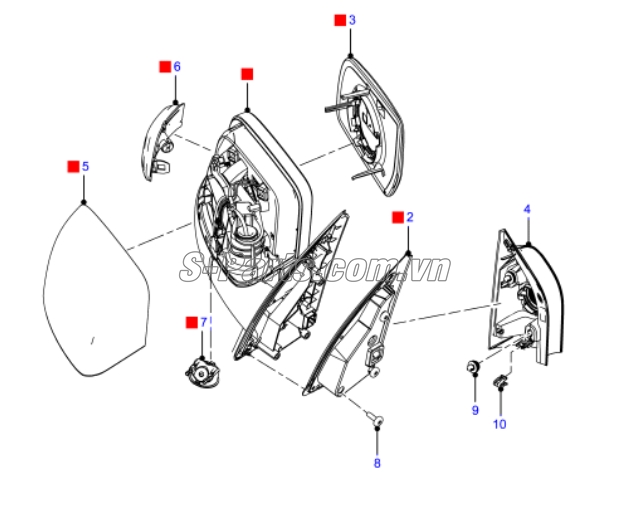 3
6
5
2
4
S-Parts.com.vn
7
9
10
8