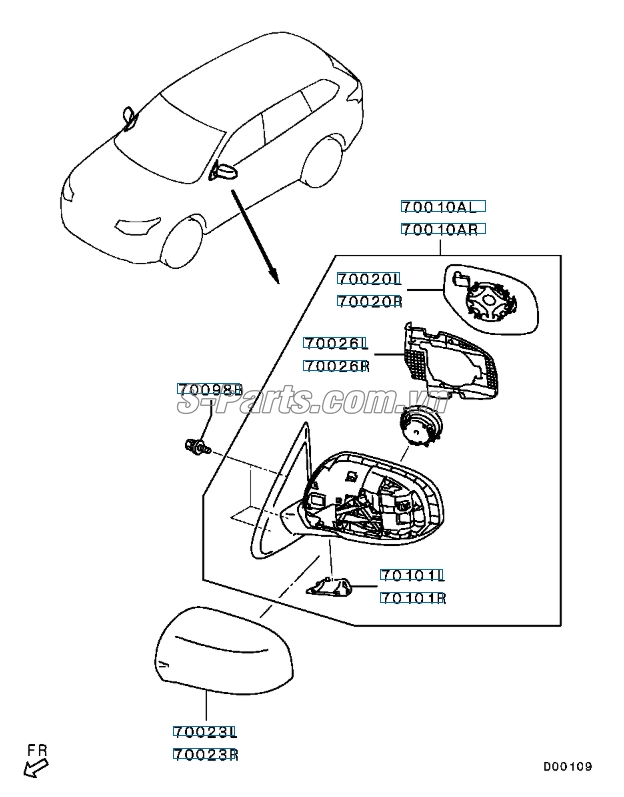 70010AL
70010AR
70020L
70020R
70026L
70026R
70098B
S-Parts.com.vn
70101L
70101R
70023L
70023R
FR
D00109