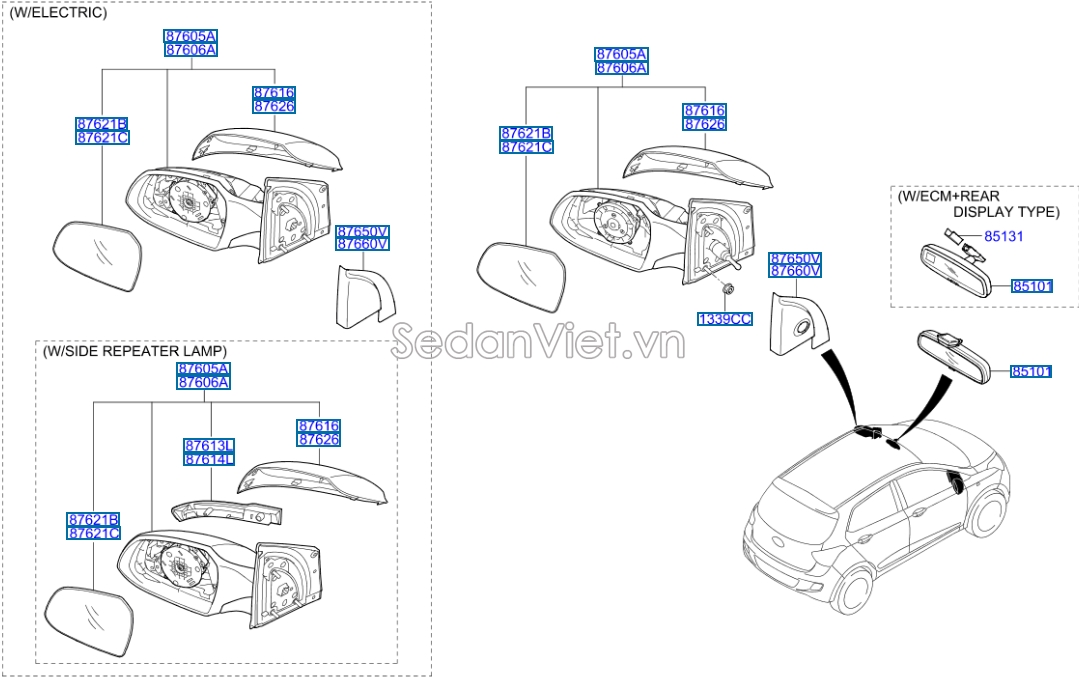 (W/ELECTRIC)

87605A
87606A

87616
87626

87621B
87621C

87650V
87660V

(W/SIDE REPEATER LAMP)

87605A
87606A

87616
87626

87613L
87614L

87621B
87621C

87605A
87606A

87616
87626

87621B
87621C

87650V
87660V

1339CC

(W/ECM+REAR DISPLAY TYPE)

85131

85101

85101

SedanViet.vn