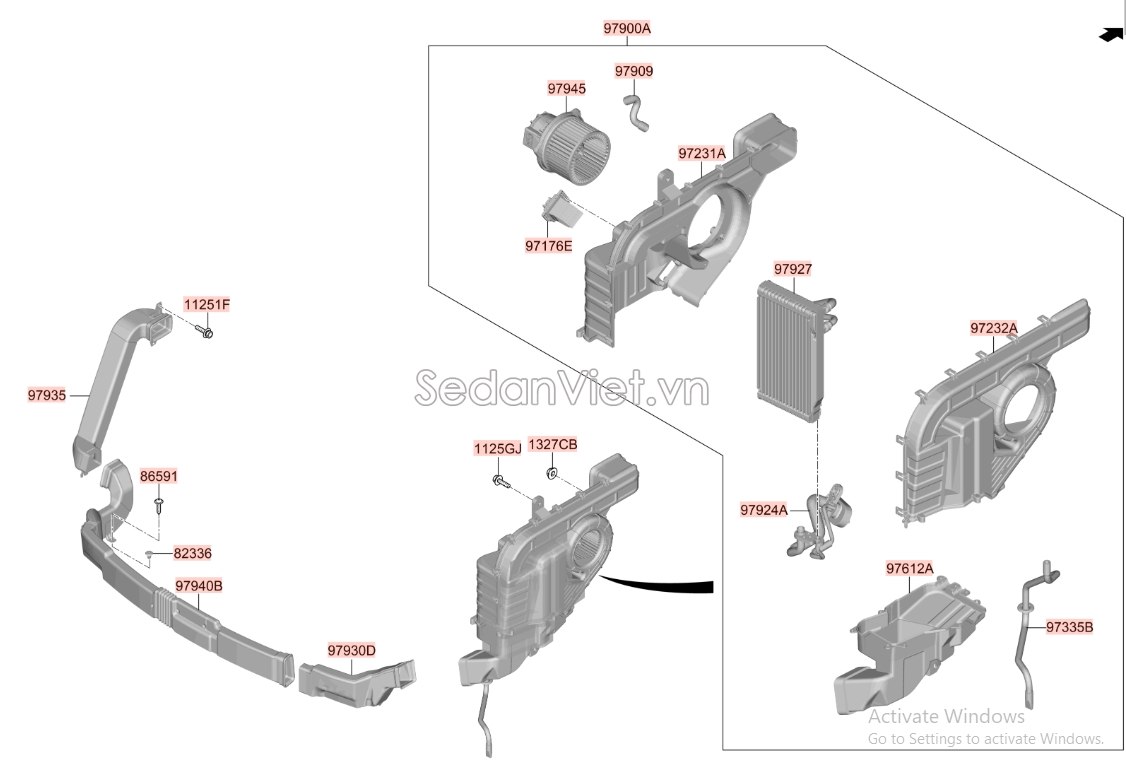 97900A

97909

97945

97231A

97176E

97927

97232A

11251F

97935

SedanViet.vn

1125GJ

1327CB

86591

97924A

82336

97940B

97612A

97335B

97930D

Activate Windows
Go to Settings to activate Windows.