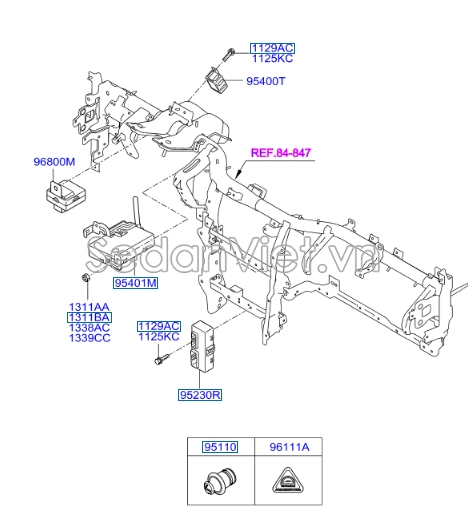 1129AC
1125KC

95400T

REF.84-847

96800M

SedanViet.vn

95401M

1311AA
1311BA
1338AC
1339CC

1129AC
1125KC

95230R

| 95110 | 96111A |
|---|---|
| | |