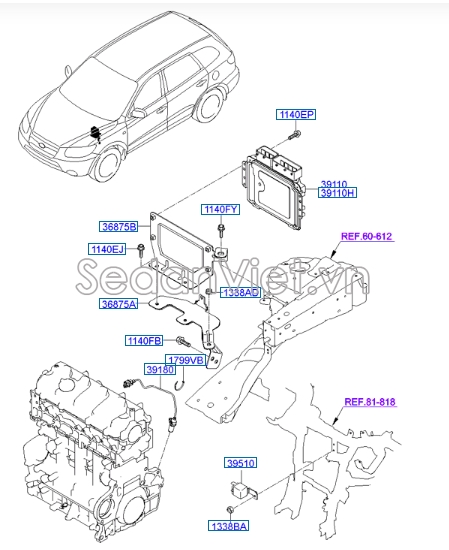 1140EP
39110
39110H
1140FY
36875B
REF.60-612
1140EJ
SedanViet.vn
1338AD
36875A
1140FB
1799VB
39180
REF.81-818
39510
1338BA