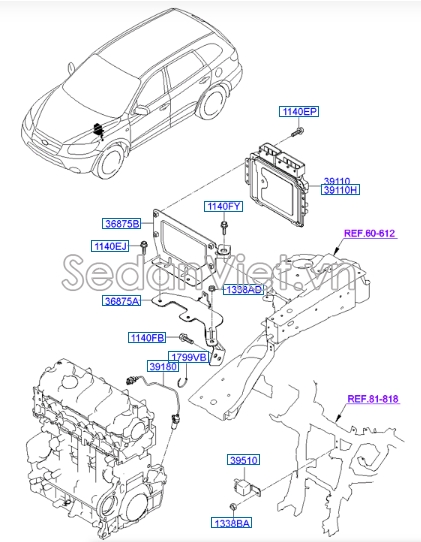 1140EP
39110
39110H
1140FY
36875B
REF.60-612
1140EJ
SedanViet.vn
1338AD
36875A
1140FB
1799VB
39180
REF.81-818
39510
1338BA