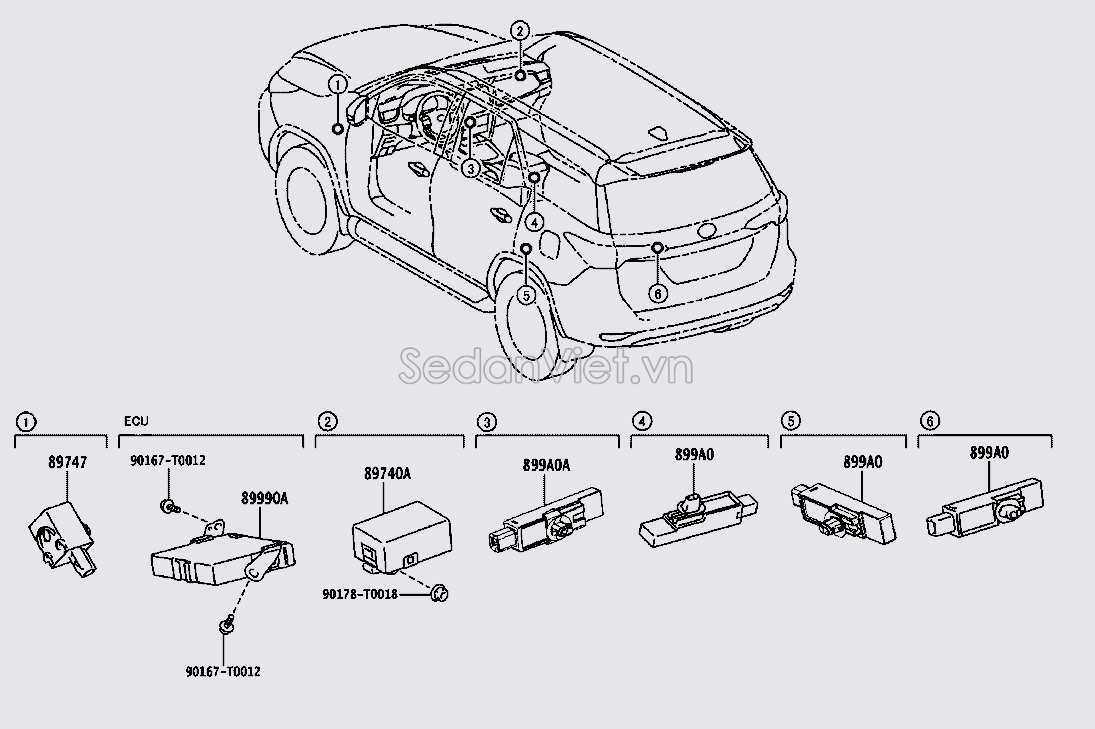 2
1
3
4
5
6

SedanViet.vn

1
89747

ECU
90167-T0012
89990A
90167-T0012

2
89740A
90178-T0018

3
899A0A

4
899A0

5
899A0

6
899A0