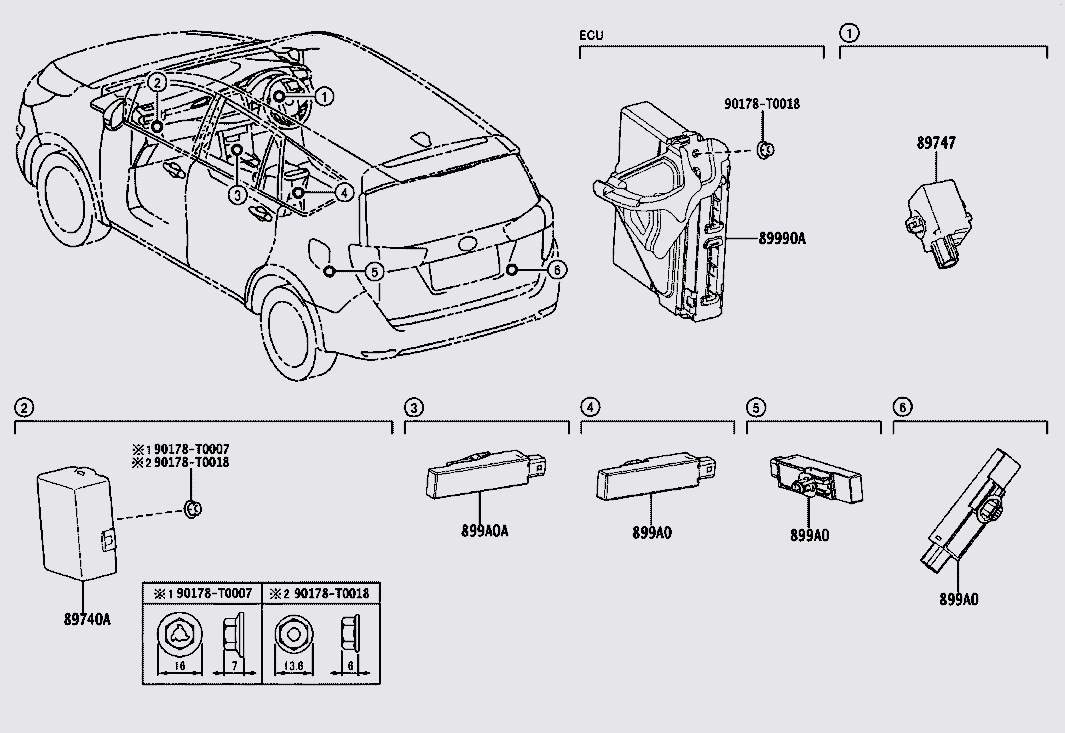 2
1
3
4
5
6

ECU
90178-T0018
89990A

1
89747

2
※1 90178-T0007
※2 90178-T0018
89740A

| ※1 90178-T0007 | ※2 90178-T0018 |
|---|---|
| 16 7 | 13.6 6 |

3
899A0A

4
899A0

5
899A0

6
899A0