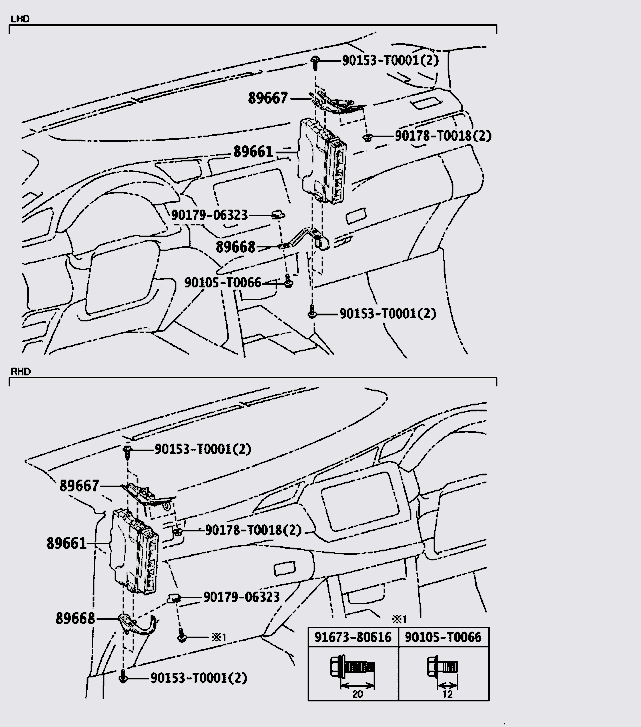 LHD

90153-T0001(2)
89667
90178-T0018(2)
89661
90179-06323
89668
90105-T0066
90153-T0001(2)

RHD

90153-T0001(2)
89667
90178-T0018(2)
89661
90179-06323
89668
※1
90153-T0001(2)

※1

| 91673-80616 | 90105-T0066 |
|---|---|
| 20 | 12 |