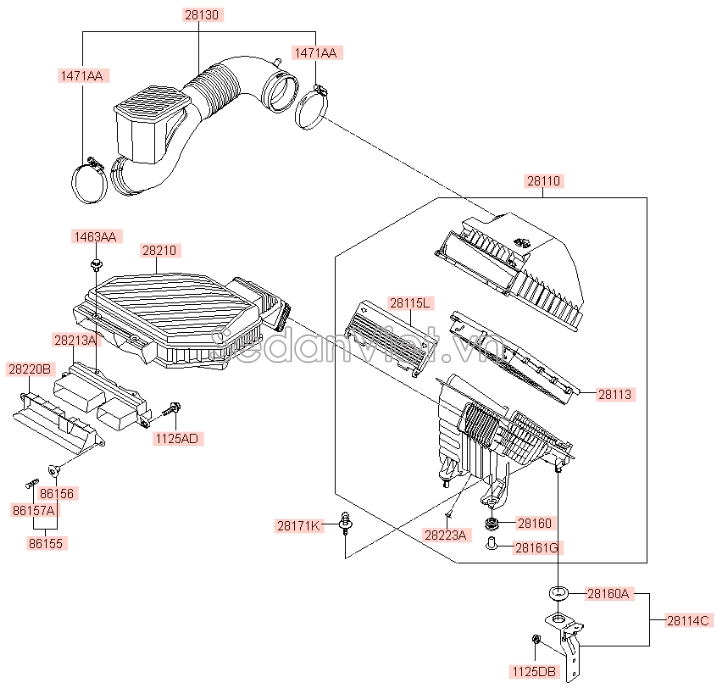 28130
1471AA
1471AA
28110
1463AA
28210
28115L
28213A
28220B
28113
1125AD
86156
86157A
86155
28171K
28223A
28160
28161G
28160A
28114C
1125DB
sedanviet.vn